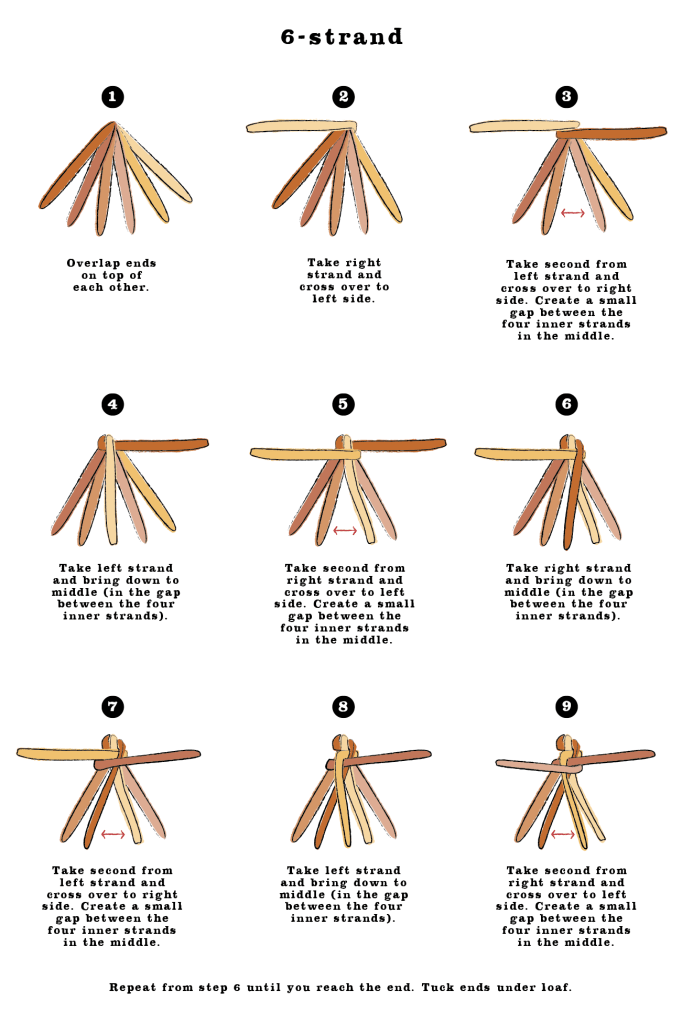 6-strand

1

Overlap ends on top of each other.

2

Take right strand and cross over to left side.

3

Take second from left strand and cross over to right side. Create a small gap between the four inner strands in the middle.

4

Take left strand and bring down to middle (in the gap between the four inner strands).

5

Take second from right strand and cross over to left side. Create a small gap between the four inner strands in the middle.

6

Take right strand and bring down to middle (in the gap between the four inner strands).

7

Take second from left strand and cross over to right side. Create a small gap between the four inner strands in the middle.

8

Take left strand and bring down to middle (in the gap between the four inner strands).

9

Take second from right strand and cross over to left side. Create a small gap between the four inner strands in the middle.

Repeat from step 6 until you reach the end. Tuck ends under loaf.